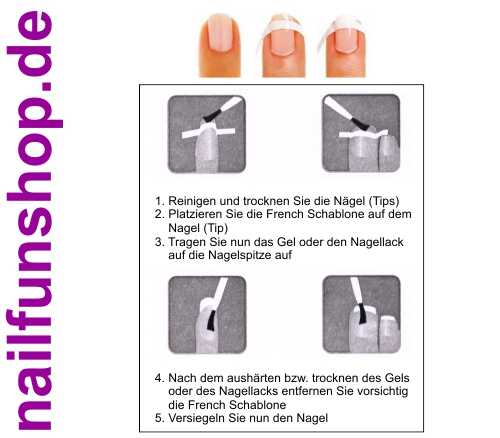 nailfunshop.de

1. Reinigen und trocknen Sie die Nägel (Tips)
2. Platzieren Sie die French Schablone auf dem Nagel (Tip)
3. Tragen Sie nun das Gel oder den Nagellack auf die Nagelspitze auf

4. Nach dem aushärten bzw. trocknen des Gels oder des Nagellacks entfernen Sie vorsichtig die French Schablone
5. Versiegeln Sie nun den Nagel